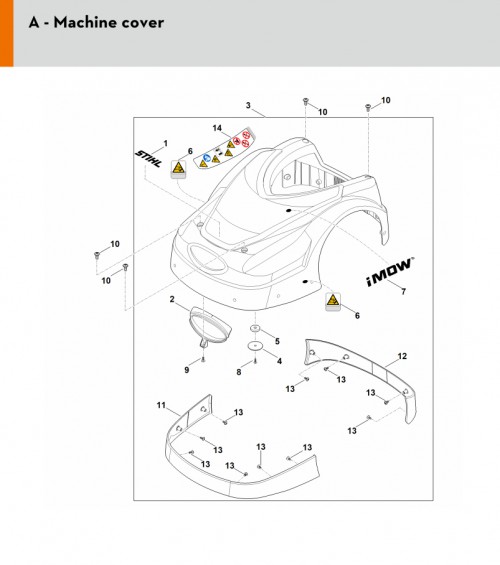 A - Machine cover

3
10
10
14
1
STIHL
6
10
10
iMOW
7
6
2
5
4
9
8
12
13
13
13
13
11
13
13
13
13
13
13